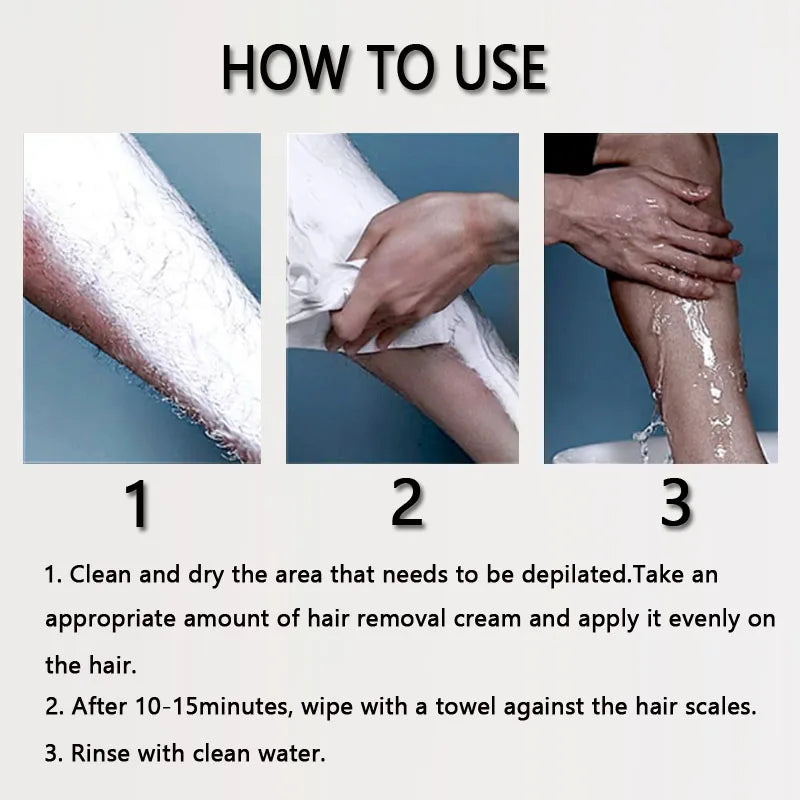 HOW TO USE

1

2

3

1. Clean and dry the area that needs to be depilated.Take an appropriate amount of hair removal cream and apply it evenly on the hair.

2. After 10-15minutes, wipe with a towel against the hair scales.

3. Rinse with clean water.